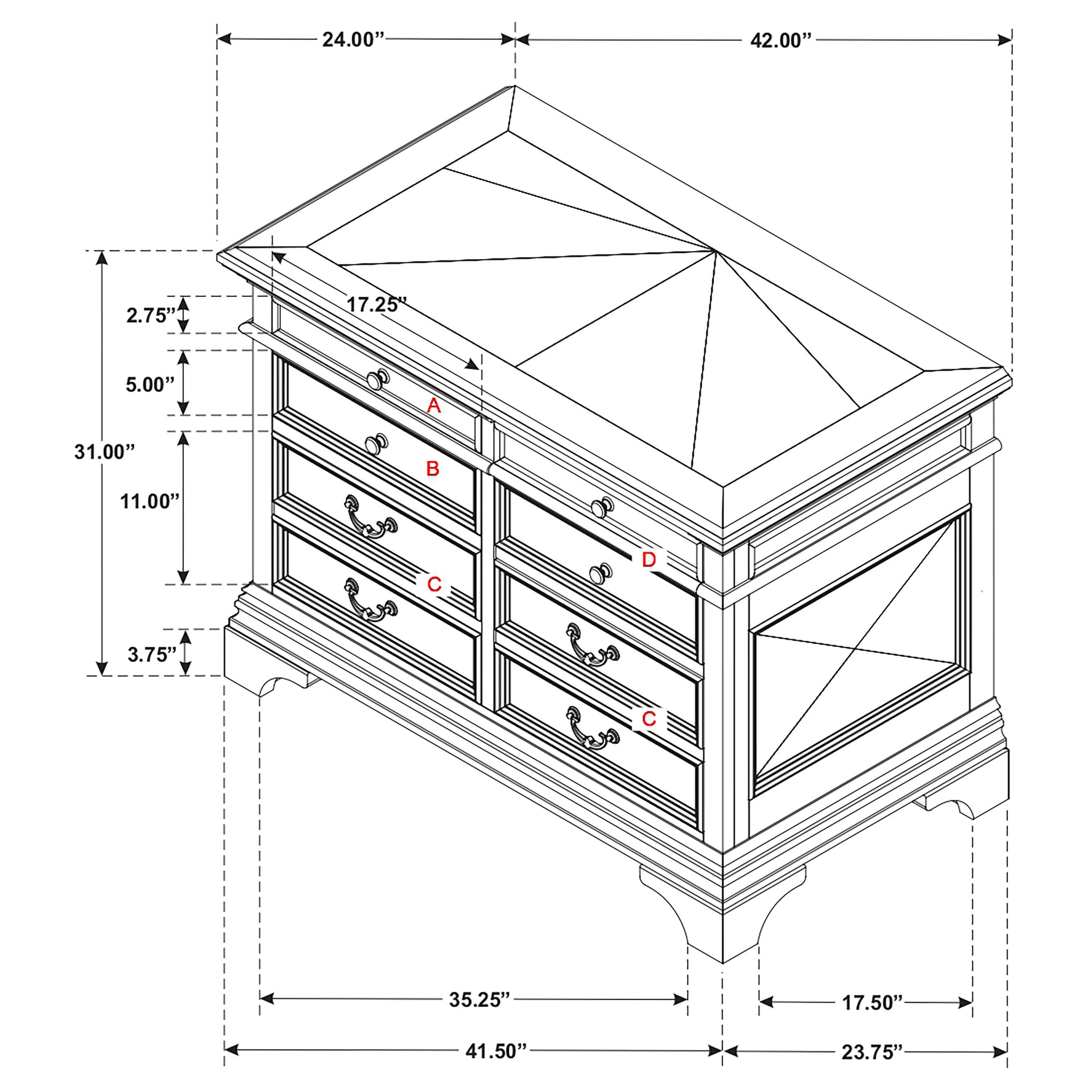 24.00”
42.00”
17.25”
2.75”
5.00”
31.00”
11.00”
3.75”
A
B
C
D
C
35.25”
17.50”
41.50”
23.75”